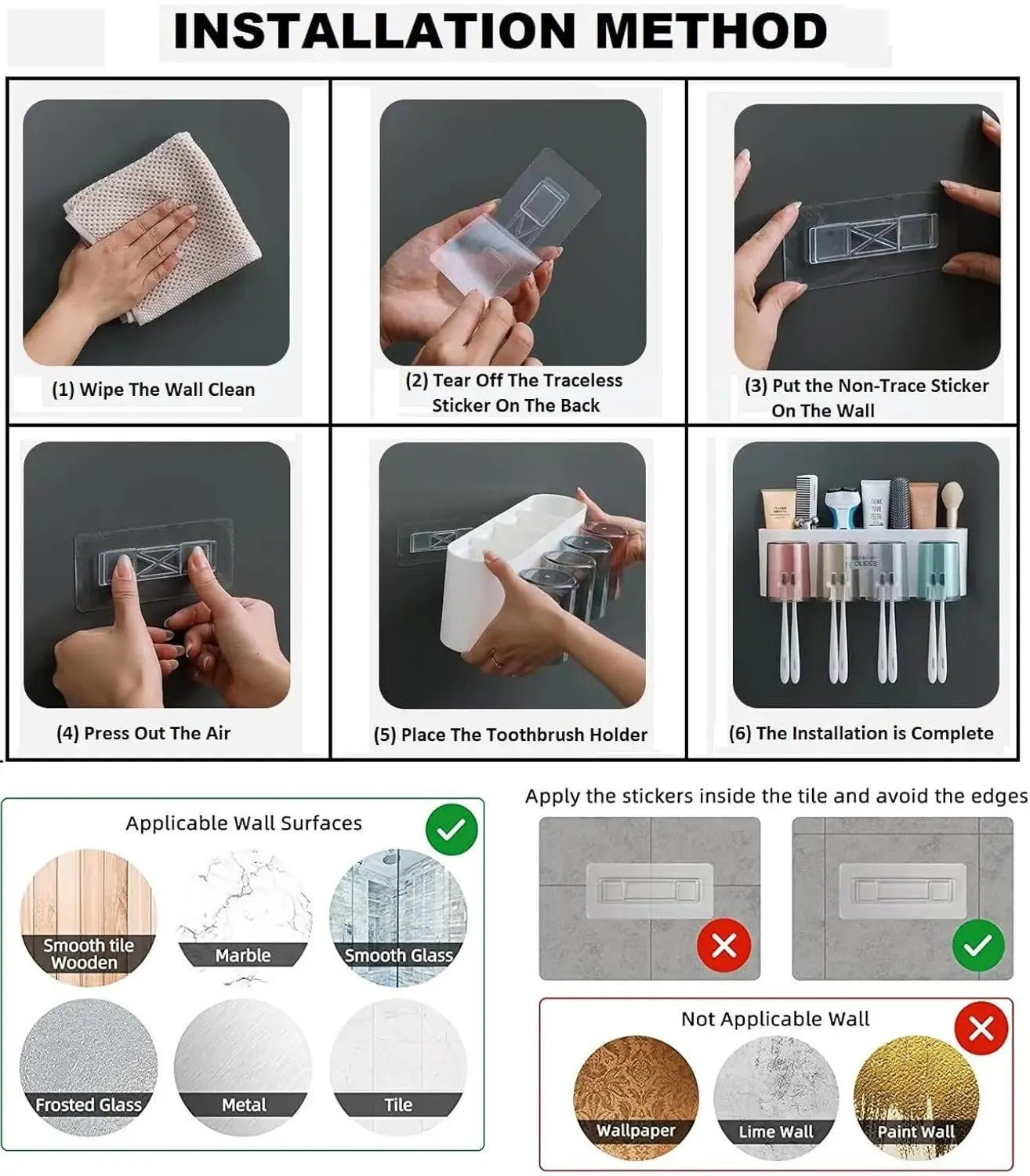 INSTALLATION METHOD

(1) Wipe The Wall Clean

(2) Tear Off The Traceless Sticker On The Back

(3) Put the Non-Trace Sticker On The Wall

(4) Press Out The Air

(5) Place The Toothbrush Holder

(6) The Installation is Complete

Applicable Wall Surfaces

Smooth tile Wooden

Marble

Smooth Glass

Frosted Glass

Metal

Tile

Apply the stickers inside the tile and avoid the edges

Not Applicable Wall

Wallpaper

Lime Wall

Paint Wall