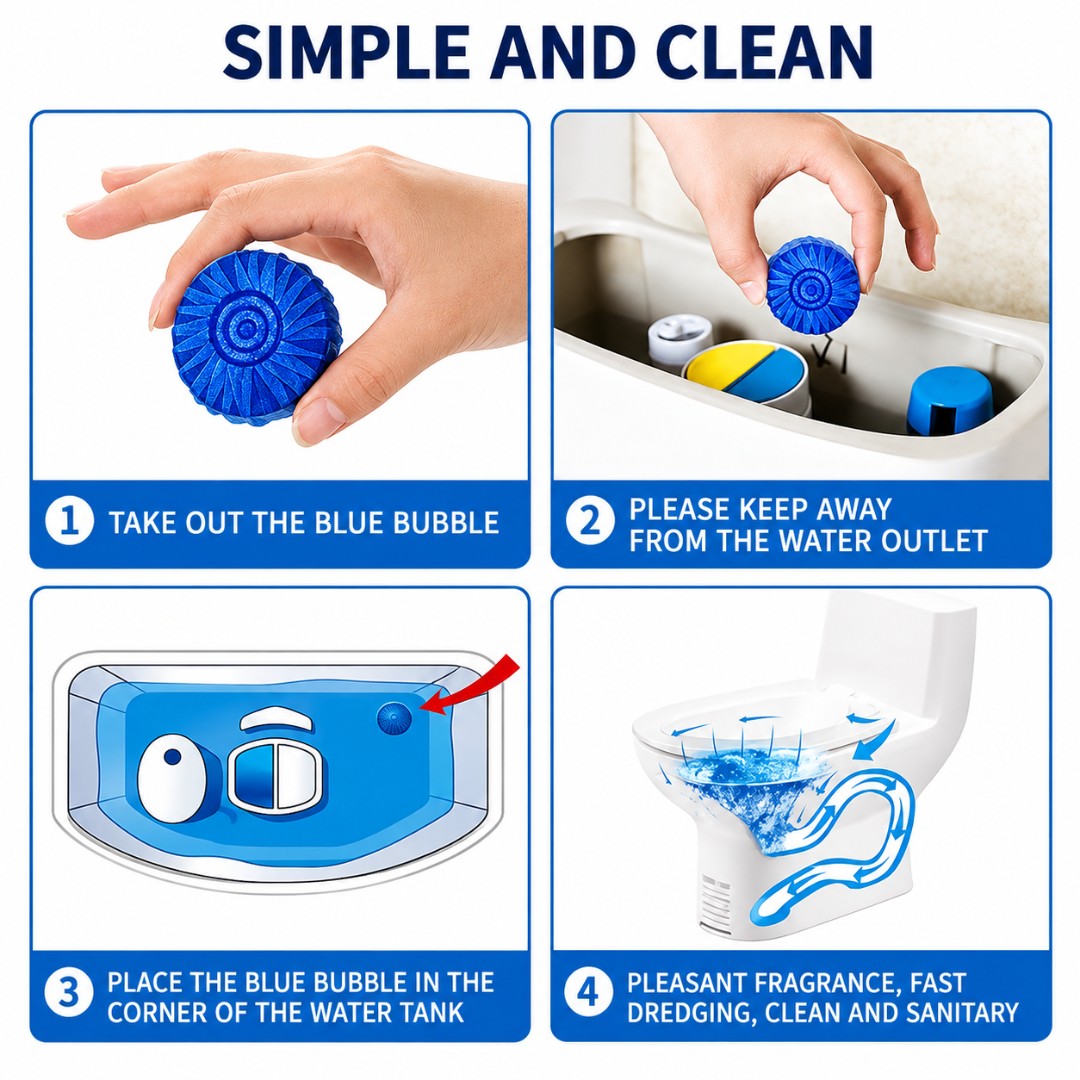 SIMPLE AND CLEAN

1 TAKE OUT THE BLUE BUBBLE

2 PLEASE KEEP AWAY FROM THE WATER OUTLET

3 PLACE THE BLUE BUBBLE IN THE CORNER OF THE WATER TANK

4 PLEASANT FRAGRANCE, FAST DREDGING, CLEAN AND SANITARY