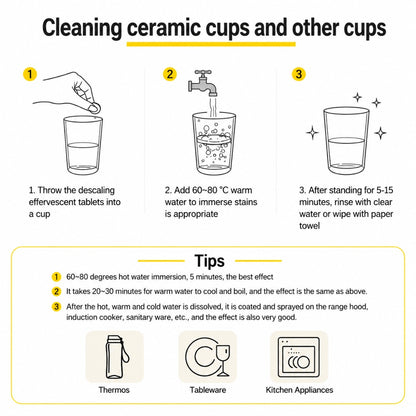 Cleaning ceramic cups and other cups

1

2

3

1. Throw the descaling effervescent tablets into a cup

2. Add 60~80 °C warm water to immerse stains is appropriate

3. After standing for 5-15 minutes, rinse with clear water or wipe with paper towel

Tips

1 60~80 degrees hot water immersion, 5 minutes, the best effect

2 It takes 20~30 minutes for warm water to cool and boil, and the effect is the same as above.

3 After the hot, warm and cold water is dissolved, it is coated and sprayed on the range hood, induction cooker, sanitary ware, etc., and the effect is also very good.

Thermos

Tableware

Kitchen Appliances