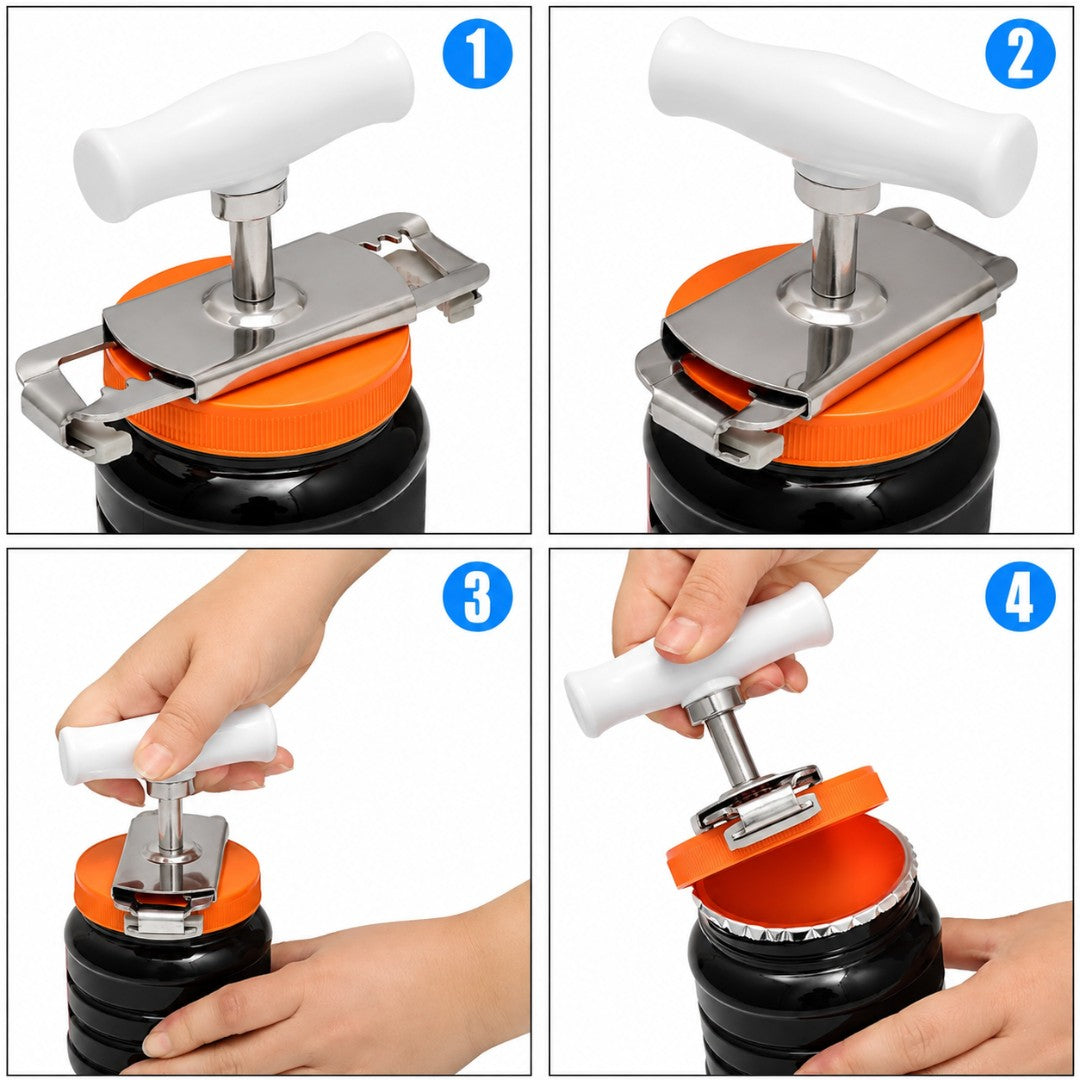 1
2
3
4